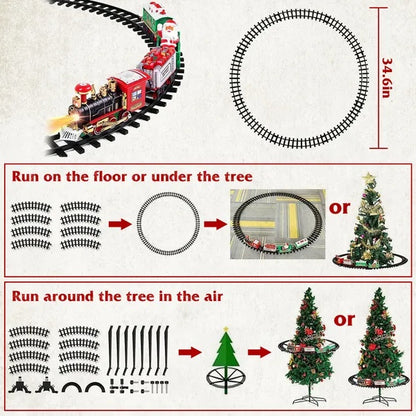 34.6in

Run on the floor or under the tree

or

Run around the tree in the air

or